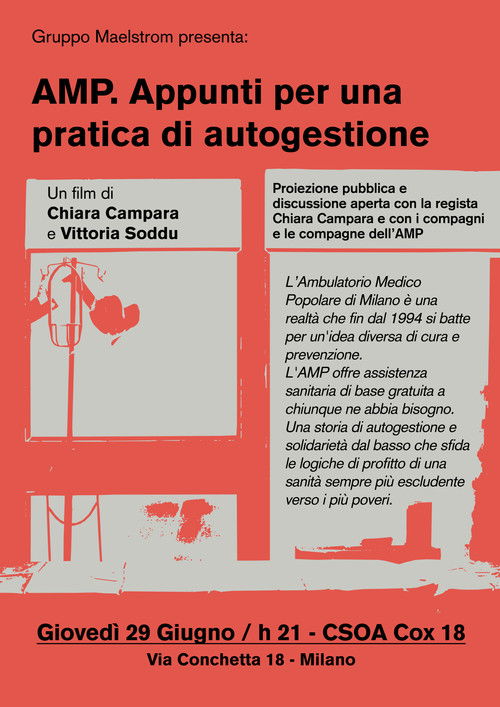 Gruppo Maelstrom presenta:

AMP. Appunti per una pratica di autogestione

Un film di Chiara Campara e Vittoria Soddu

Proiezione pubblica e discussione aperta con la regista Chiara Campara e con i compagni e le compagne dell'AMP

L'Ambulatorio Medico Popolare di Milano è una realtà che fin dal 1994 si batte per un'idea diversa di cura e prevenzione.
L'AMP offre assistenza sanitaria di base gratuita a chiunque ne abbia bisogno. Una storia di autogestione e solidarietà dal basso che sfida le logiche di profitto di una sanità sempre più escludente verso i più poveri.

Giovedì 29 Giugno / h 21 - CSOA Cox 18

Via Conchetta 18 - Milano